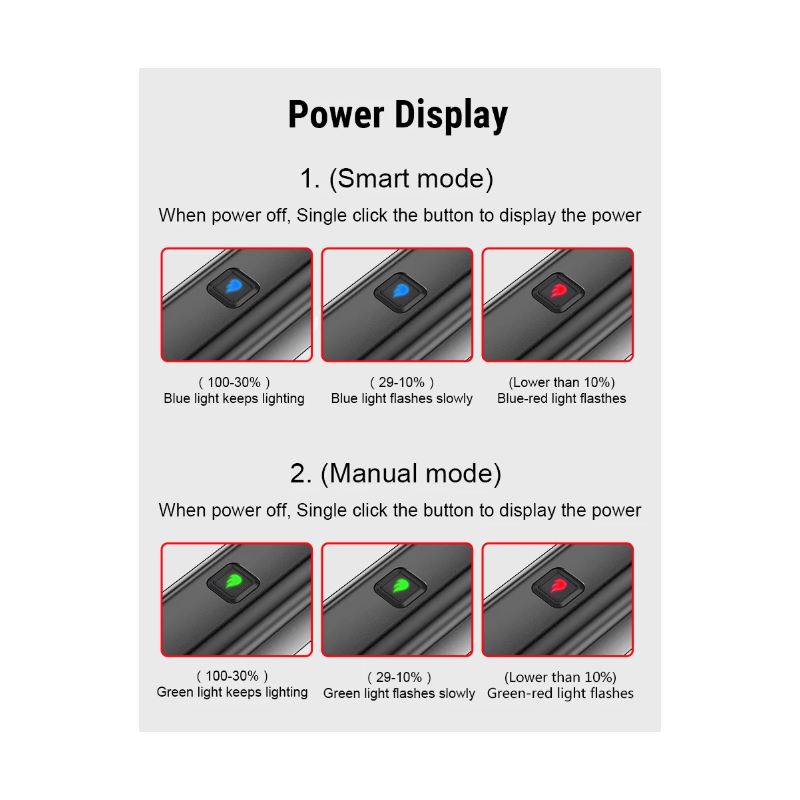 Power Display

1. (Smart mode)

When power off, Single click the button to display the power

( 100-30% )
Blue light keeps lighting

( 29-10% )
Blue light flashes slowly

(Lower than 10%)
Blue-red light flasthes

2. (Manual mode)

When power off, Single click the button to display the power

( 100-30% )
Green light keeps lighting

( 29-10% )
Green light flashes slowly

(Lower than 10%)
Green-red light flashes