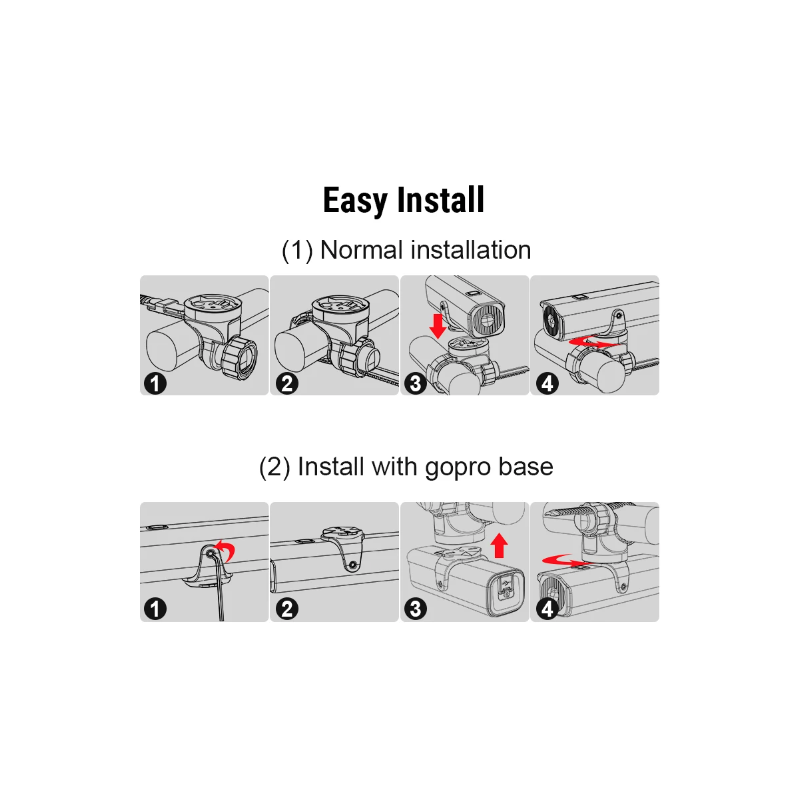 Easy Install

(1) Normal installation

1 2 3 4

(2) Install with gopro base

1 2 3 4